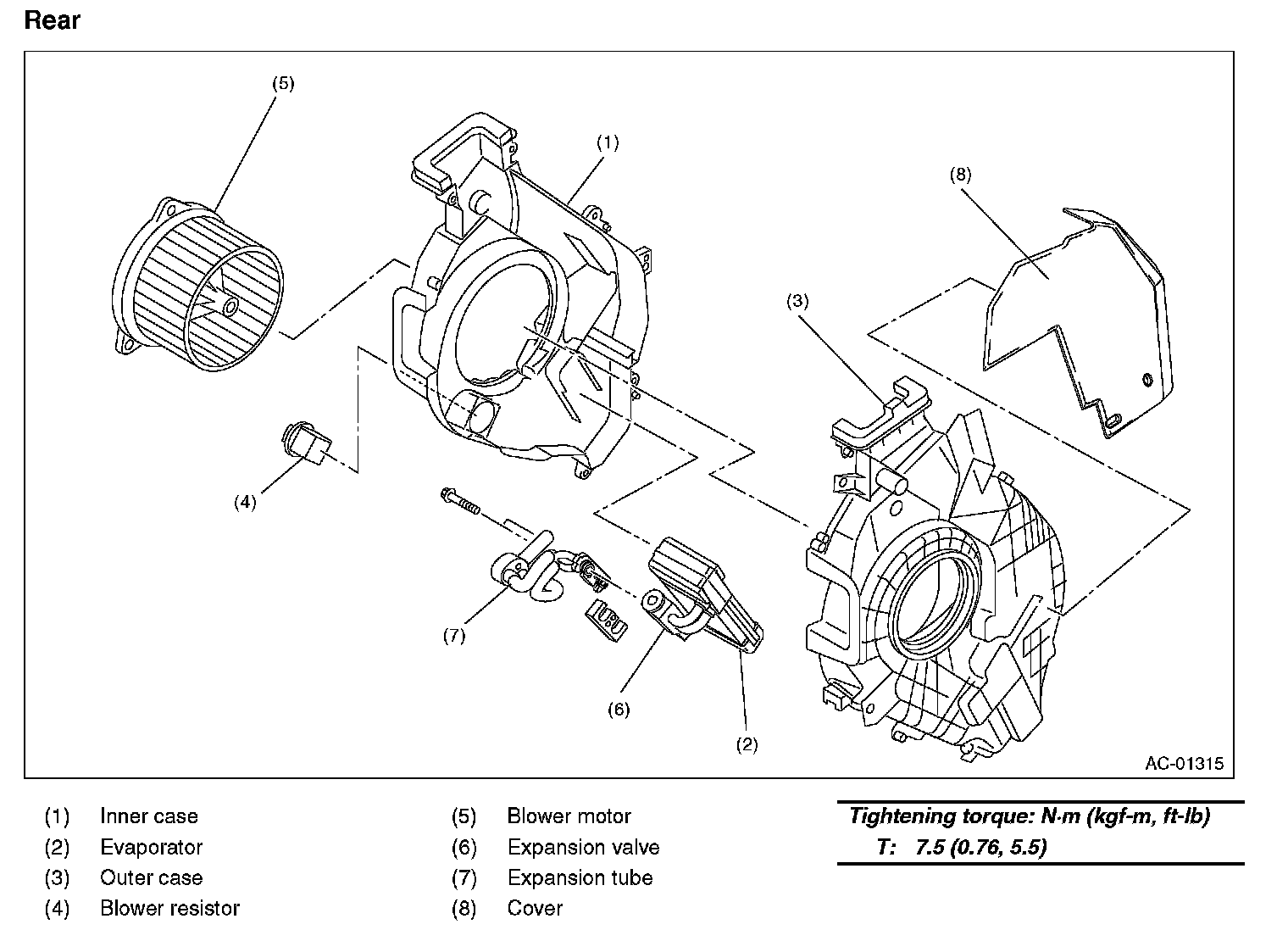 Rear

(5)
(1)
(8)
(3)
(4)
(7)
(6)
(2)
AC-01315

(1) Inner case
(2) Evaporator
(3) Outer case
(4) Blower resistor

(5) Blower motor
(6) Expansion valve
(7) Expansion tube
(8) Cover

Tightening torque: N·m (kgf-m, ft-lb)
T: 7.5 (0.76, 5.5)