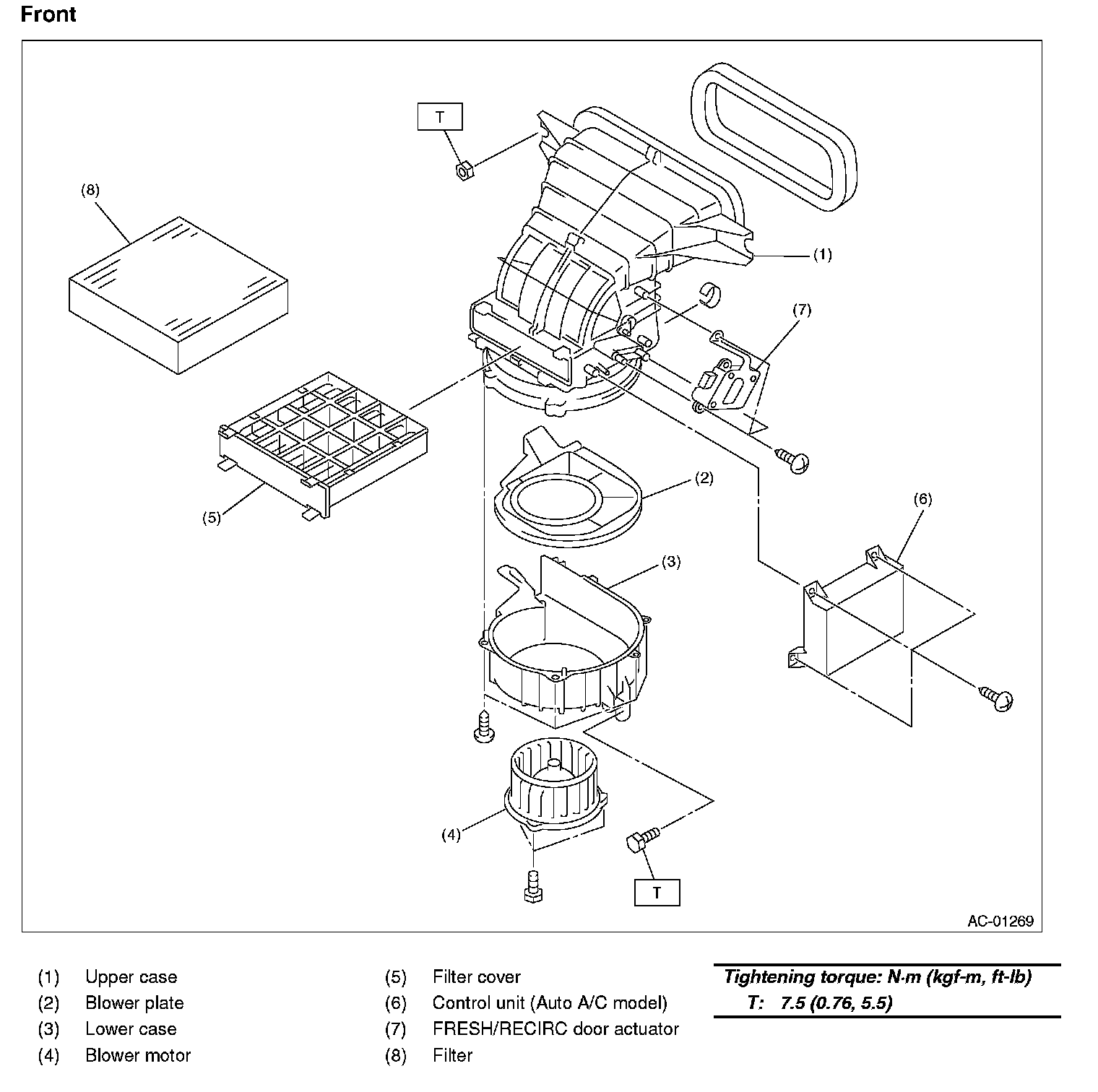 Front

T
(8)
(1)
(7)
(5)
(2)
(6)
(3)
(4)
T
AC-01269

(1) Upper case
(2) Blower plate
(3) Lower case
(4) Blower motor

(5) Filter cover
(6) Control unit (Auto A/C model)
(7) FRESH/RECIRC door actuator
(8) Filter

Tightening torque: N·m (kgf-m, ft-lb)
T: 7.5 (0.76, 5.5)