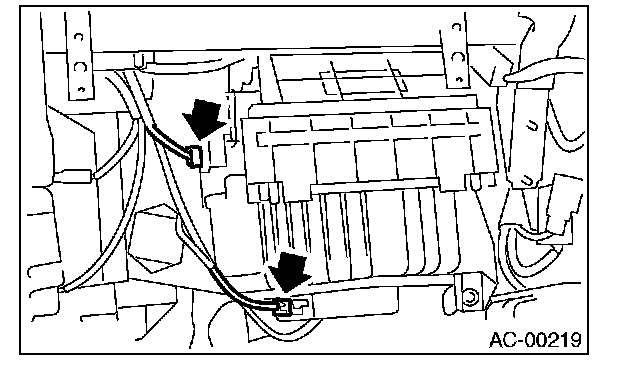 AC-00219