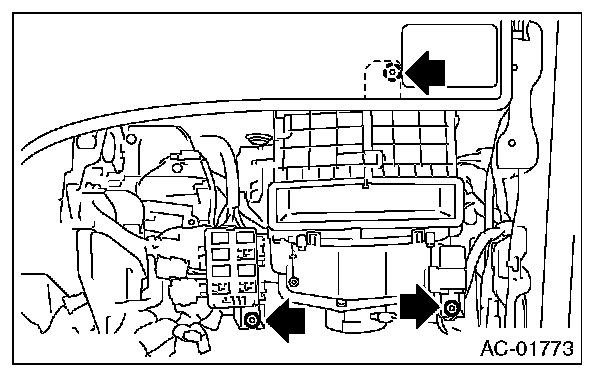 AC-01773