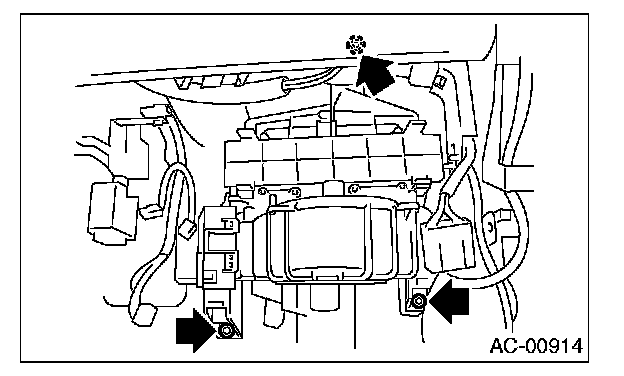 AC-00914