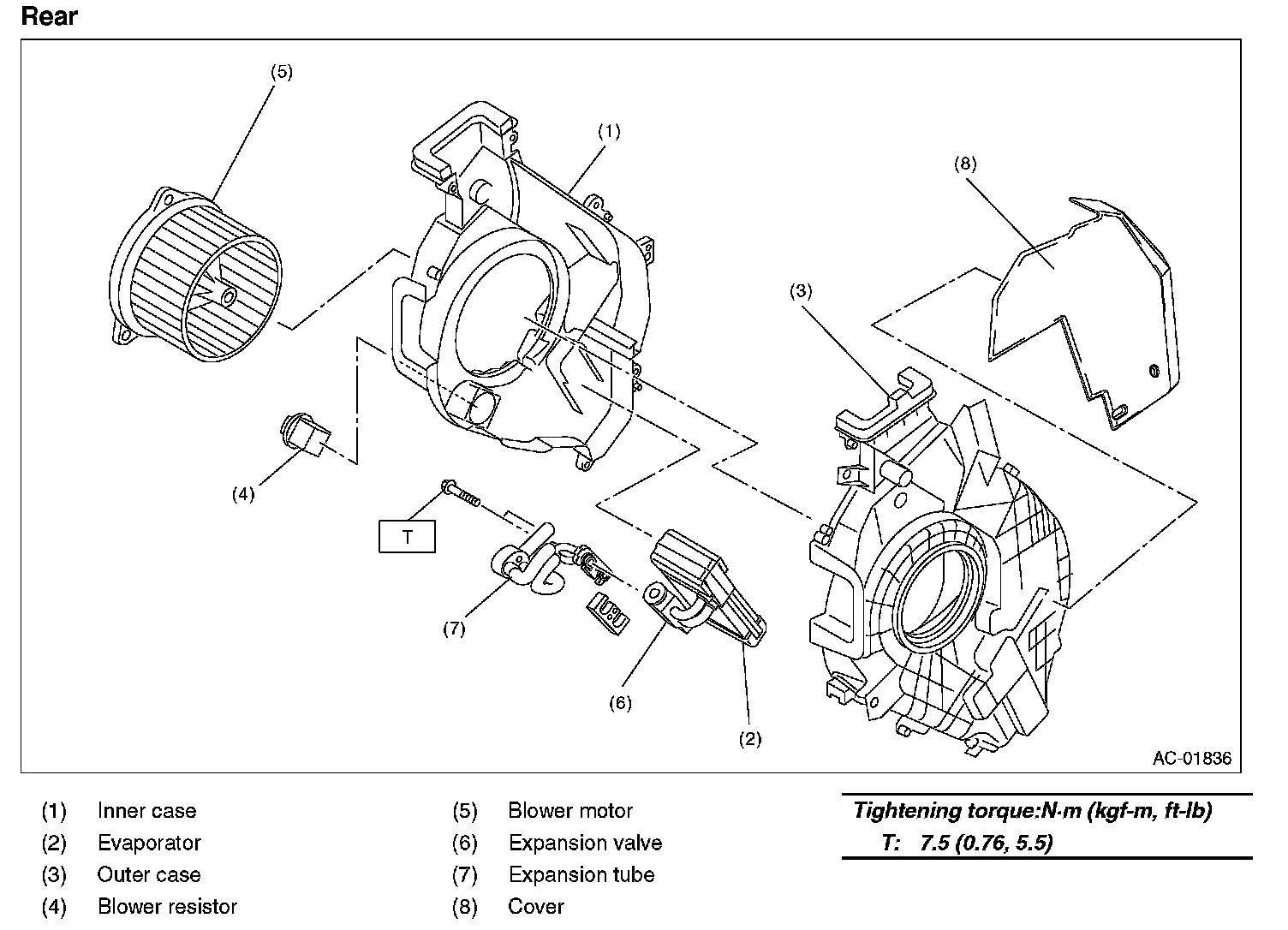 Rear

(5)

(1)

(8)

(3)

(4)

T

(7)

(6)

(2)

AC-01836

(1) Inner case
(2) Evaporator
(3) Outer case
(4) Blower resistor

(5) Blower motor
(6) Expansion valve
(7) Expansion tube
(8) Cover

Tightening torque:N·m (kgf-m, ft-lb)
T: 7.5 (0.76, 5.5)