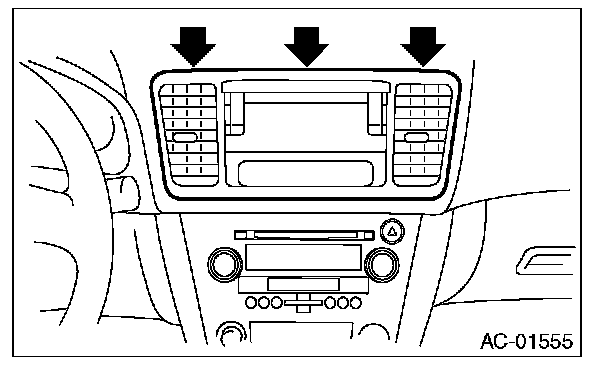 AC-01555