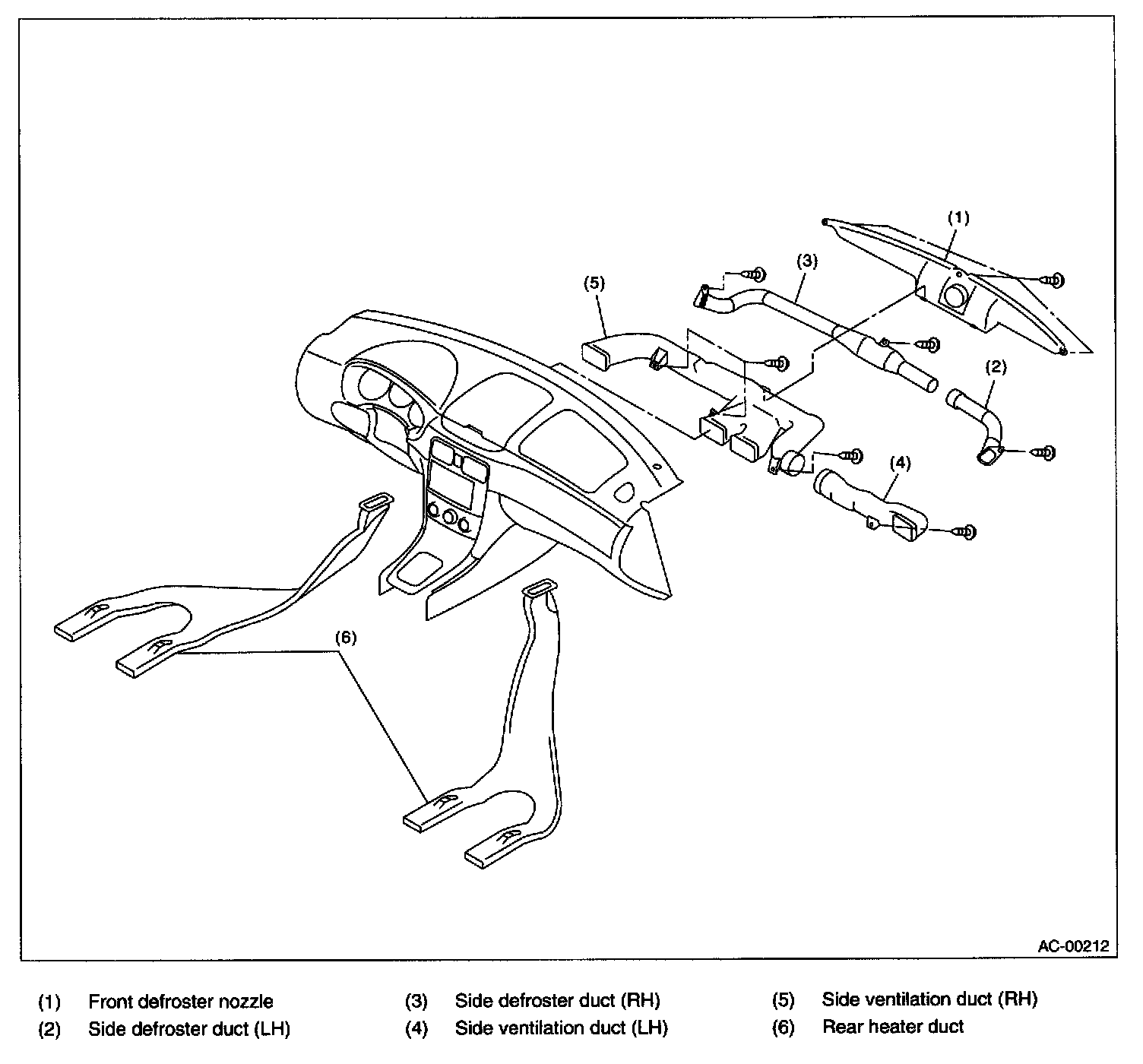 (1)
(3)
(5)
(2)
(4)
(6)

AC-00212

(1) Front defroster nozzle
(2) Side defroster duct (LH)
(3) Side defroster duct (RH)
(4) Side ventilation duct (LH)
(5) Side ventilation duct (RH)
(6) Rear heater duct