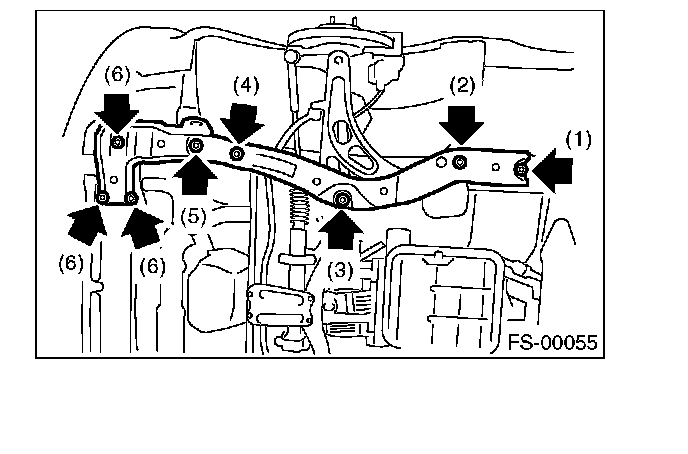 (6)
(4)
(2)
(1)
(5)
(6)
(6)
(3)
FS-00055