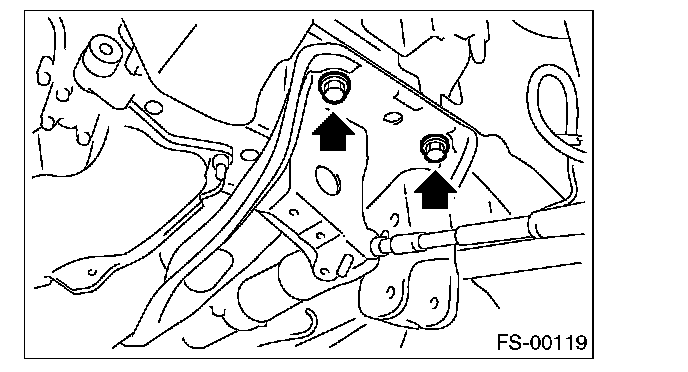 FS-00119