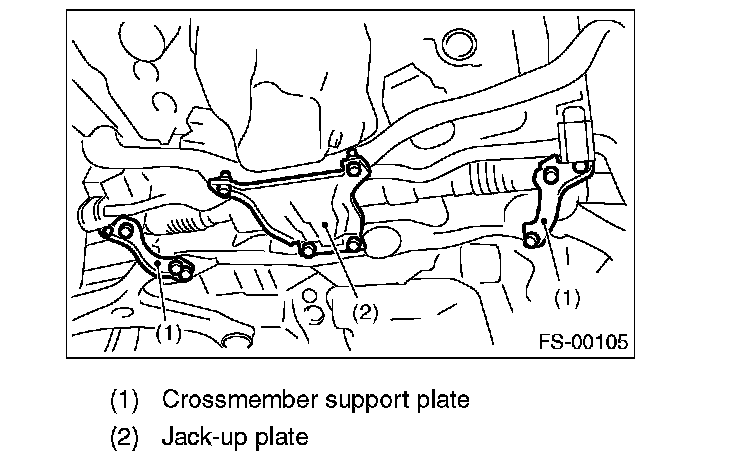 (1)
(2)
(1)
FS-00105

(1) Crossmember support plate
(2) Jack-up plate