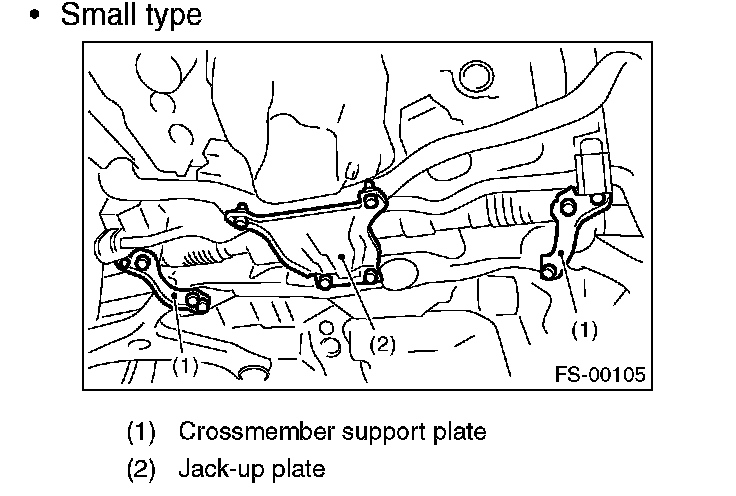 • Small type

(1)
(2)
(1)
FS-00105

(1) Crossmember support plate
(2) Jack-up plate