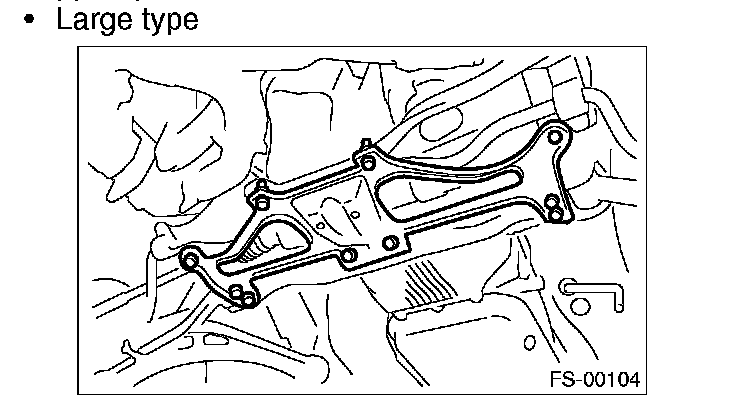 • Large type

FS-00104