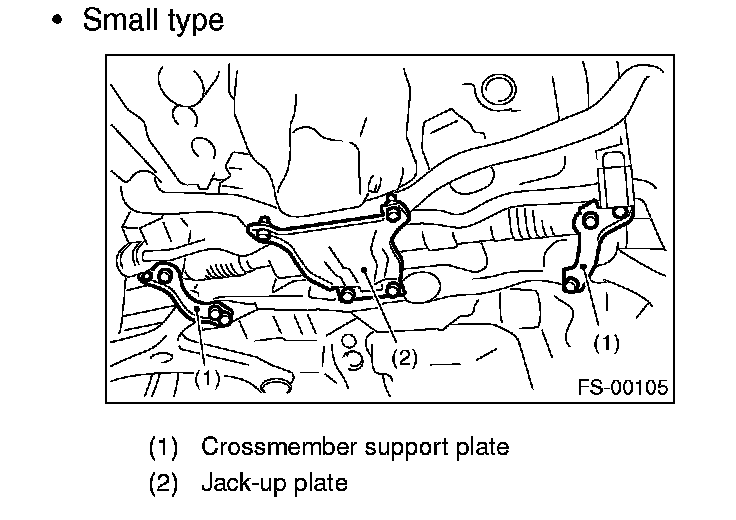 • Small type

(1)

(2)

(1)

FS-00105

(1) Crossmember support plate
(2) Jack-up plate