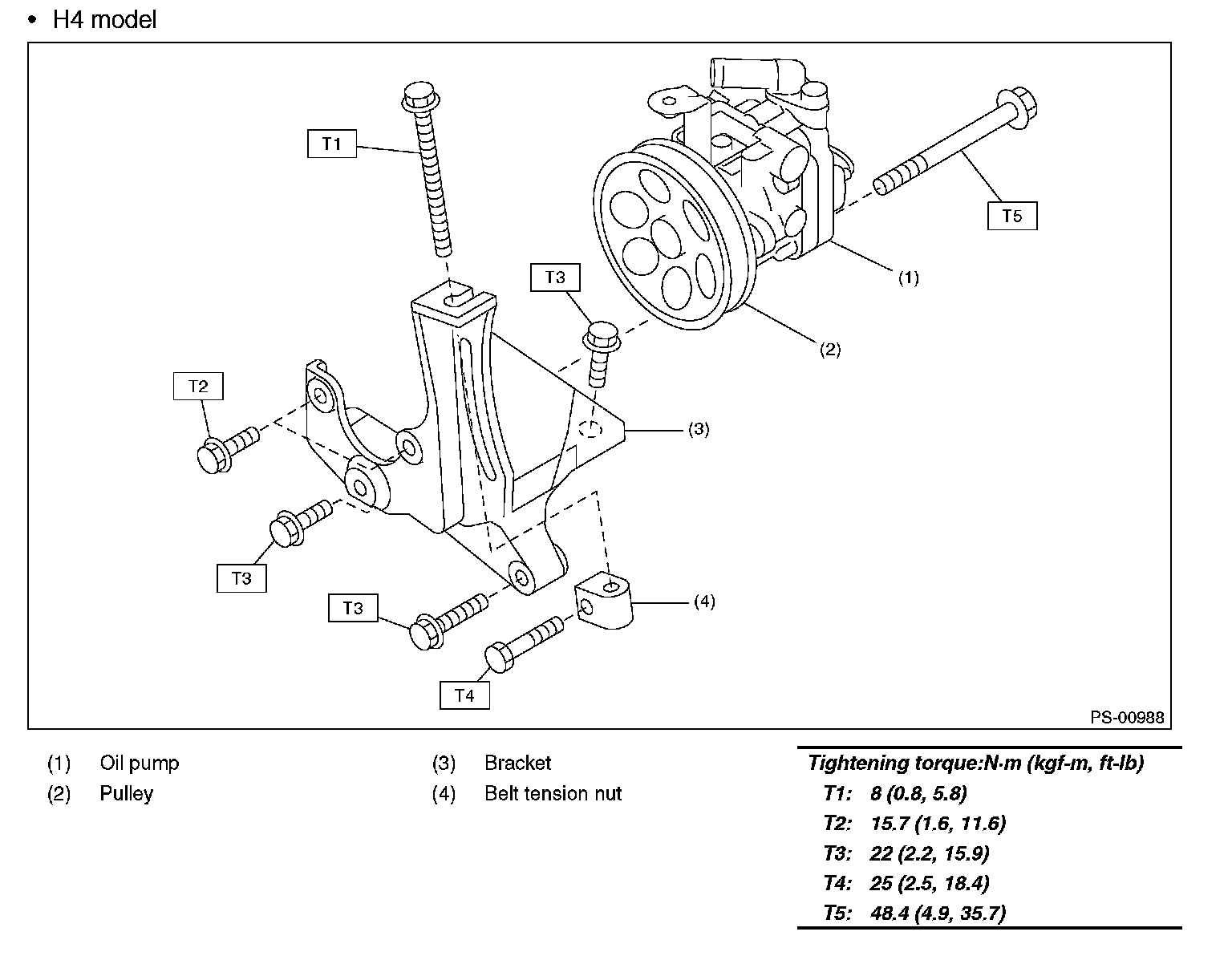 • H4 model

T1

T5

(1)

T3

(2)

T2

(3)

T3

T3

(4)

T4

PS-00988

(1) Oil pump
(2) Pulley
(3) Bracket
(4) Belt tension nut

Tightening torque:N·m (kgf-m, ft-lb)
T1: 8 (0.8, 5.8)
T2: 15.7 (1.6, 11.6)
T3: 22 (2.2, 15.9)
T4: 25 (2.5, 18.4)
T5: 48.4 (4.9, 35.7)