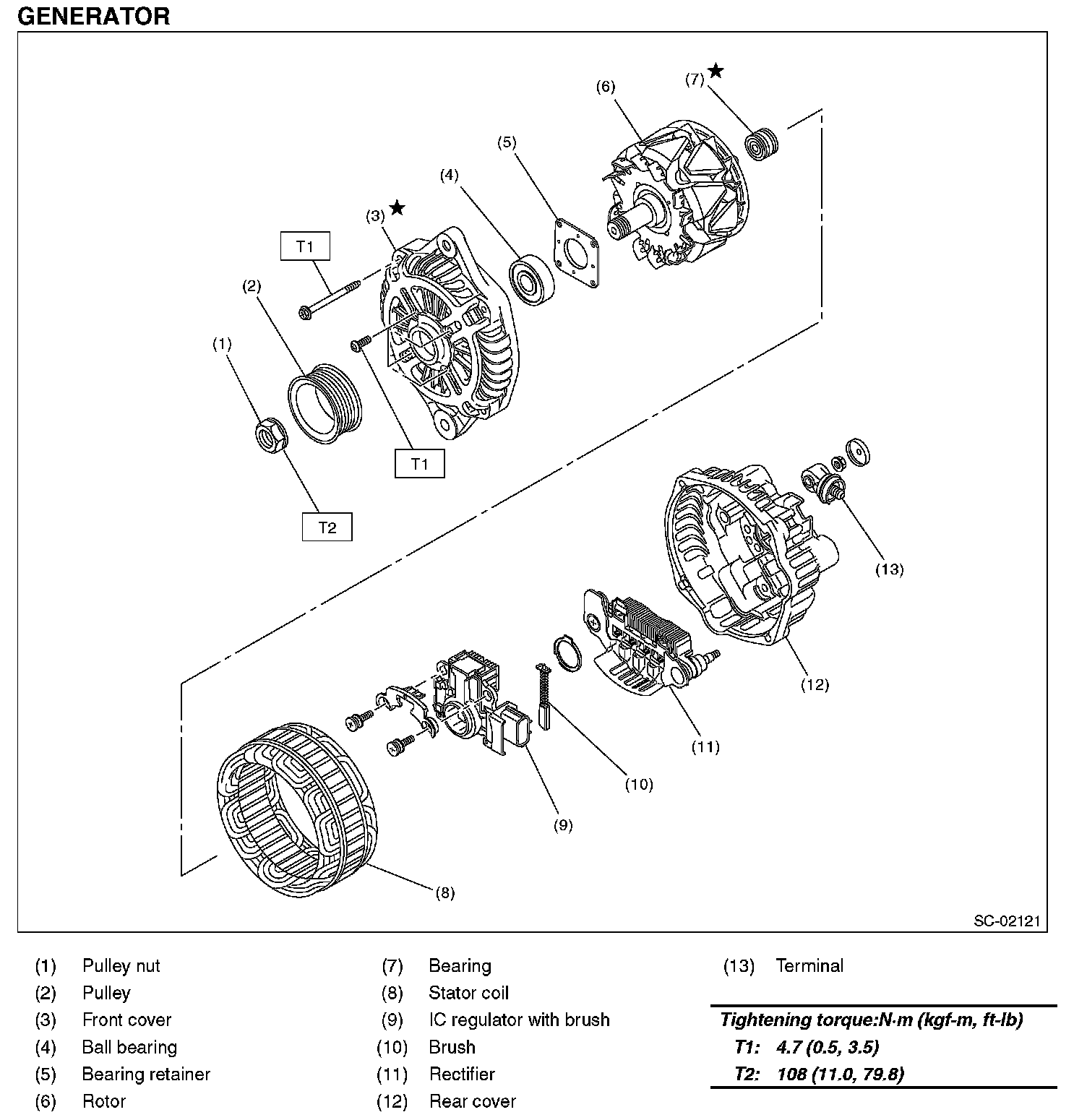 GENERATOR

(7) ★
(6)
(5)
(4)
(3) ★
T1
(2)
(1)
T1
T2
(13)
(12)
(11)
(10)
(9)
(8)

SC-02121

(1) Pulley nut
(2) Pulley
(3) Front cover
(4) Ball bearing
(5) Bearing retainer
(6) Rotor

(7) Bearing
(8) Stator coil
(9) IC regulator with brush
(10) Brush
(11) Rectifier
(12) Rear cover

(13) Terminal

Tightening torque:N·m (kgf-m, ft-lb)
T1: 4.7 (0.5, 3.5)
T2: 108 (11.0, 79.8)