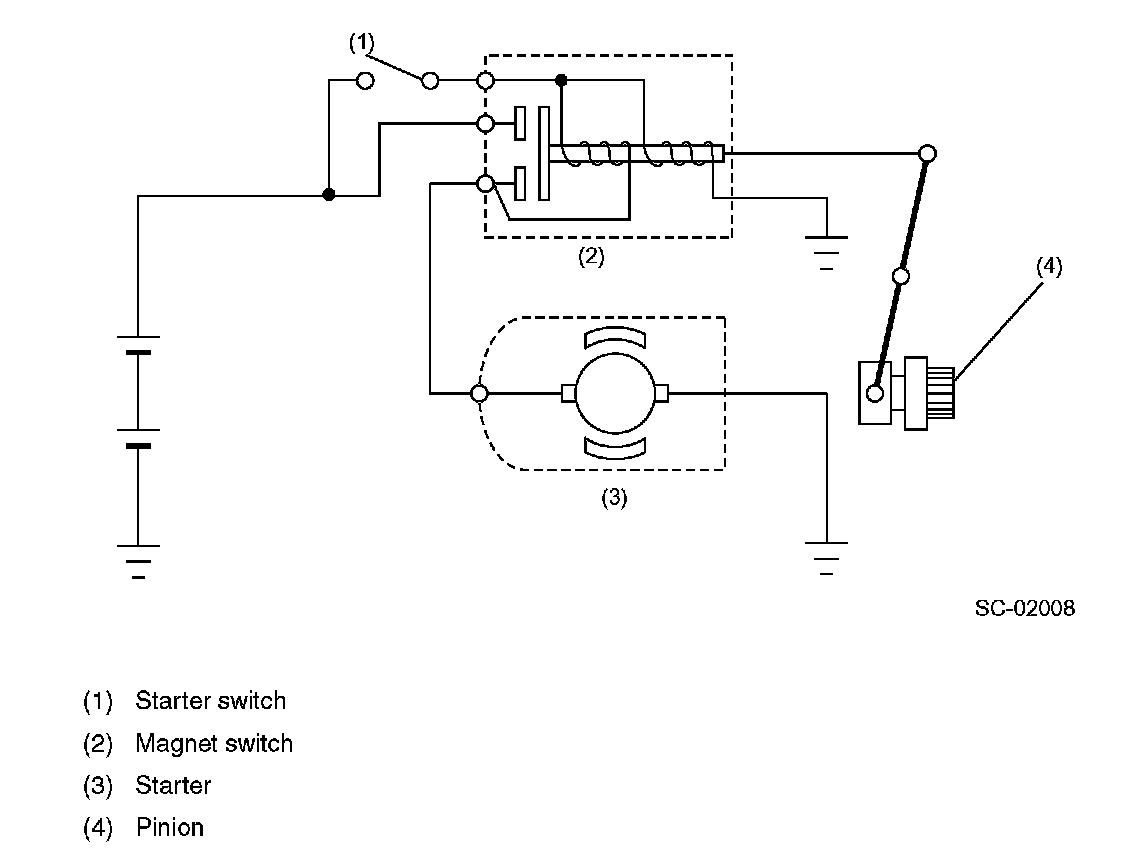 (1)
(2)
(4)
(3)
SC-02008

(1) Starter switch
(2) Magnet switch
(3) Starter
(4) Pinion