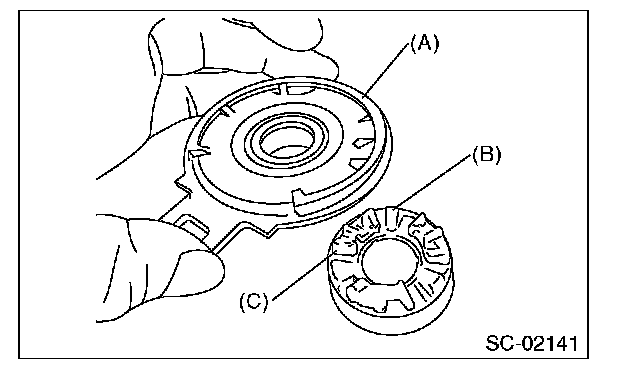 (A)
(B)
(C)
SC-02141