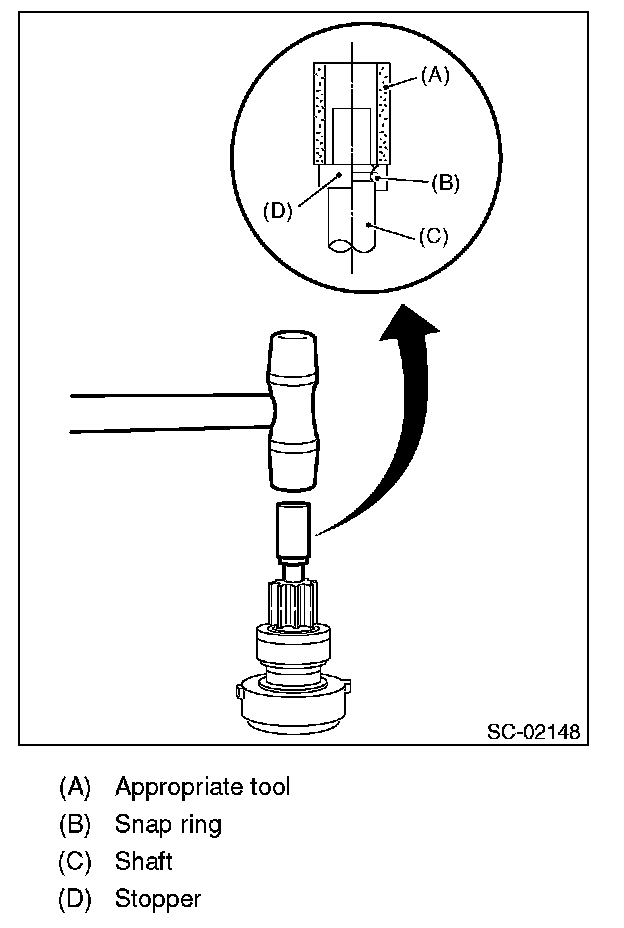 (A)
(B)
(D)
(C)

SC-02148

(A) Appropriate tool
(B) Snap ring
(C) Shaft
(D) Stopper