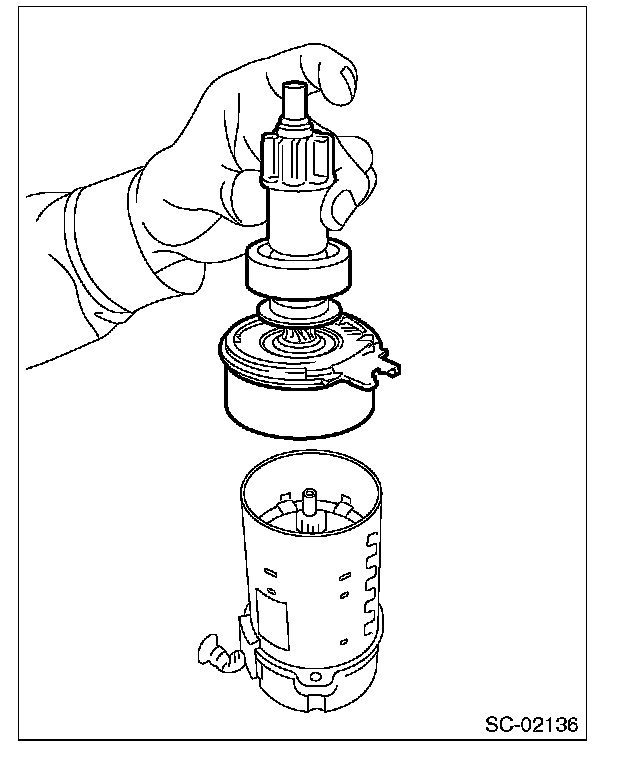 SC-02136