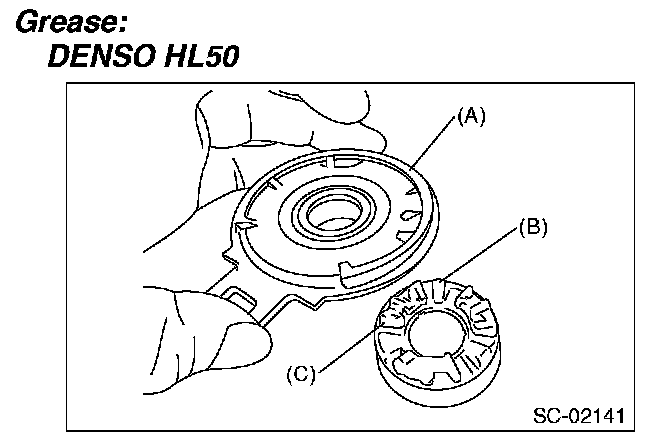 Grease:
DENSO HL50

(A)

(B)

(C)

SC-02141