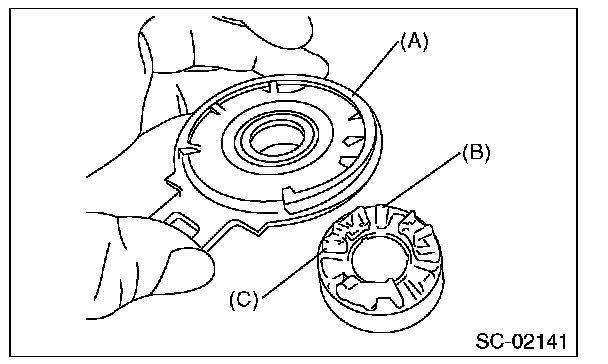 (A)

(B)

(C)

SC-02141