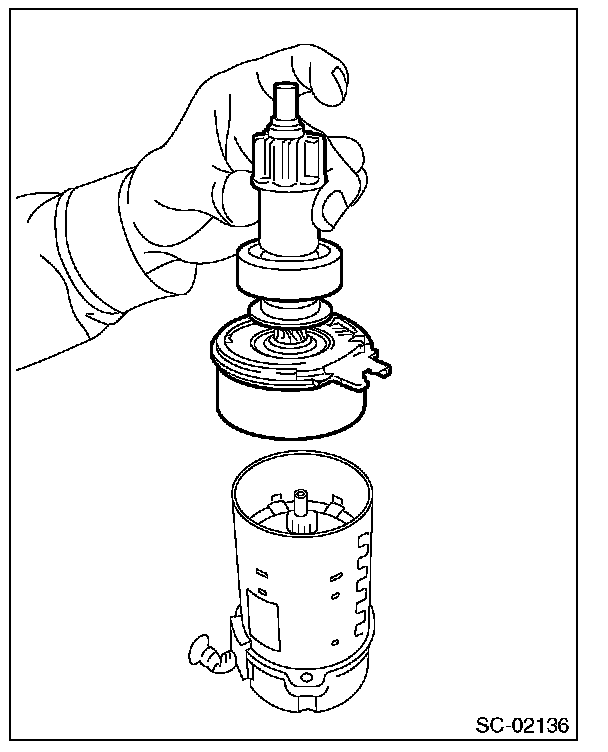 SC-02136