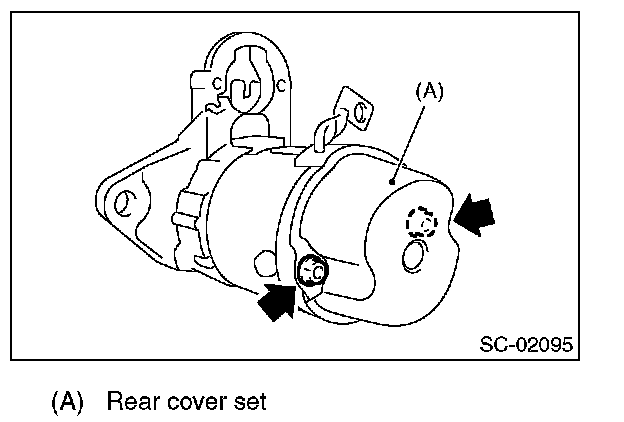 (A)

SC-02095

(A) Rear cover set