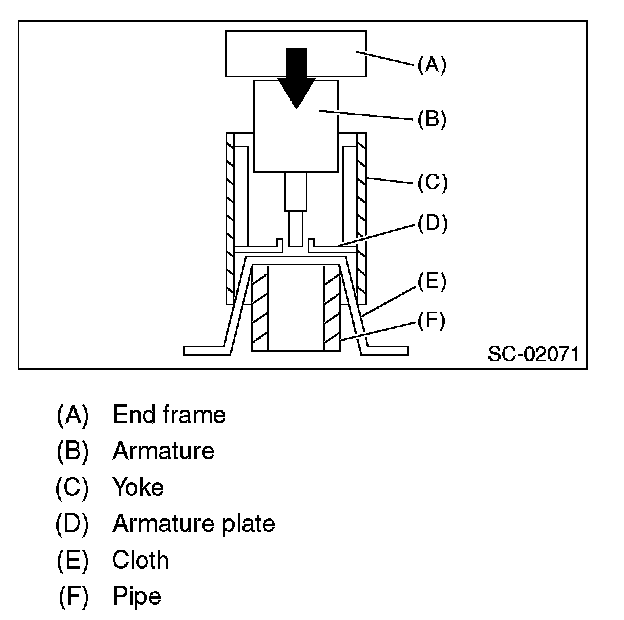 (A)
(B)
(C)
(D)
(E)
(F)
SC-02071

(A) End frame
(B) Armature
(C) Yoke
(D) Armature plate
(E) Cloth
(F) Pipe