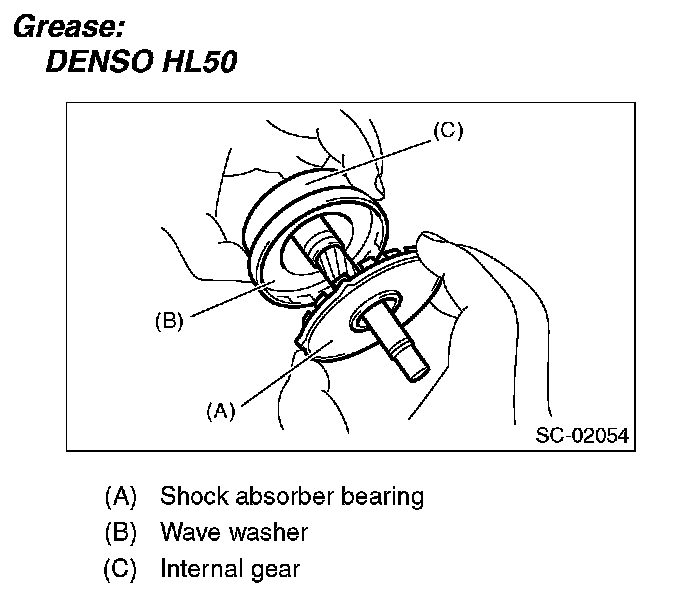 Grease:
DENSO HL50

(C)

(B)

(A)

SC-02054

(A) Shock absorber bearing
(B) Wave washer
(C) Internal gear