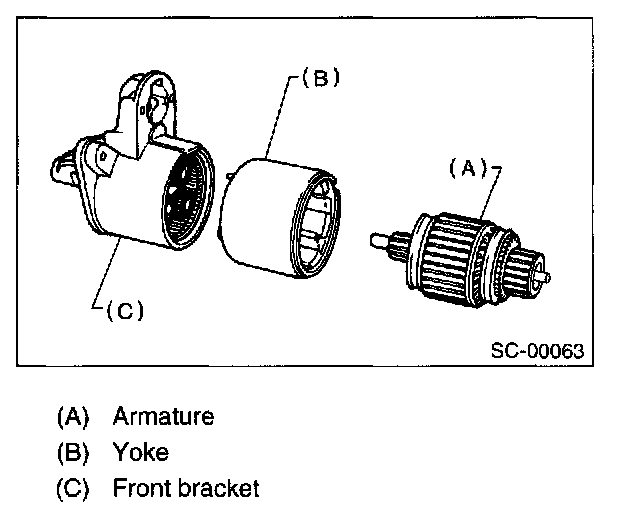 (B)

(A)

(C)

SC-00063

(A) Armature
(B) Yoke
(C) Front bracket