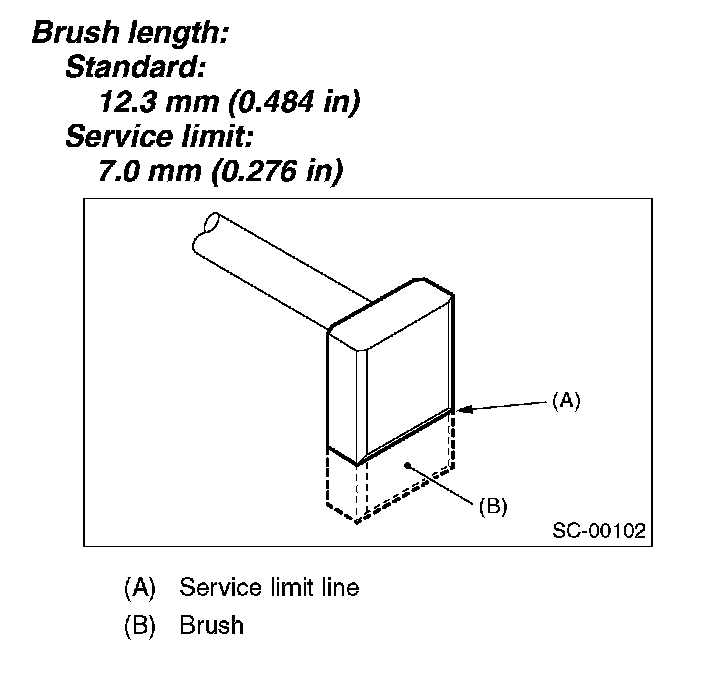 Brush length:
Standard:
12.3 mm (0.484 in)
Service limit:
7.0 mm (0.276 in)

(A)
(B)
SC-00102

(A) Service limit line
(B) Brush