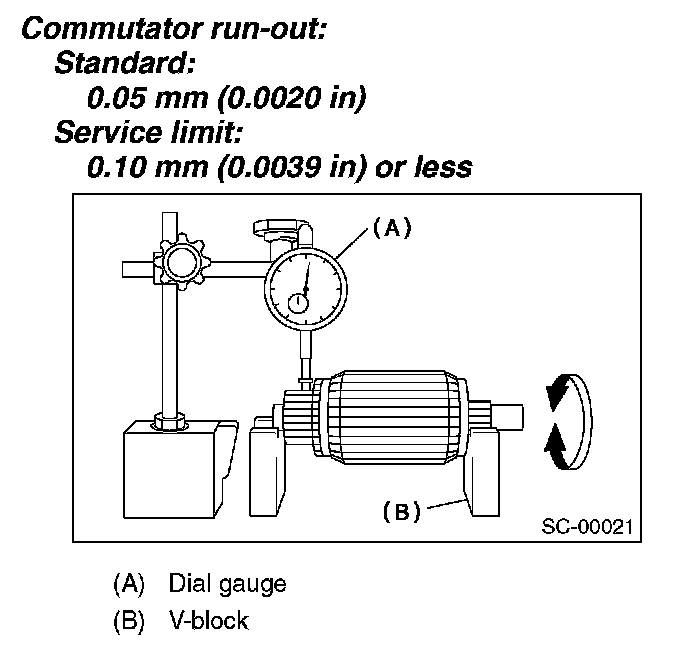 Commutator run-out:
Standard:
0.05 mm (0.0020 in)
Service limit:
0.10 mm (0.0039 in) or less

(A)

(B)

SC-00021

(A) Dial gauge
(B) V-block