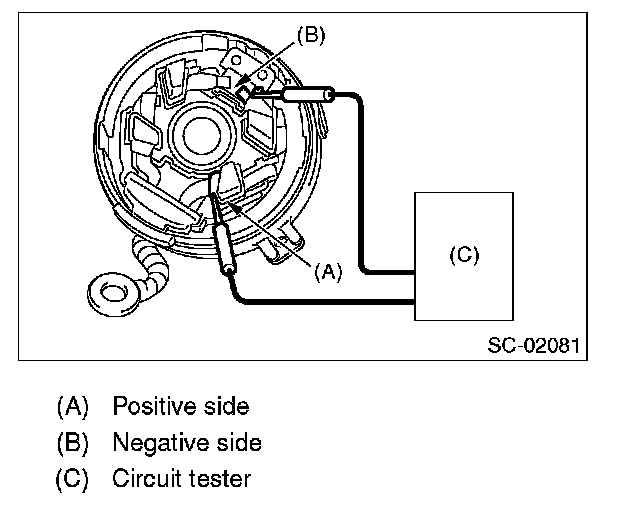 (B)

(A)

(C)

SC-02081

(A) Positive side
(B) Negative side
(C) Circuit tester