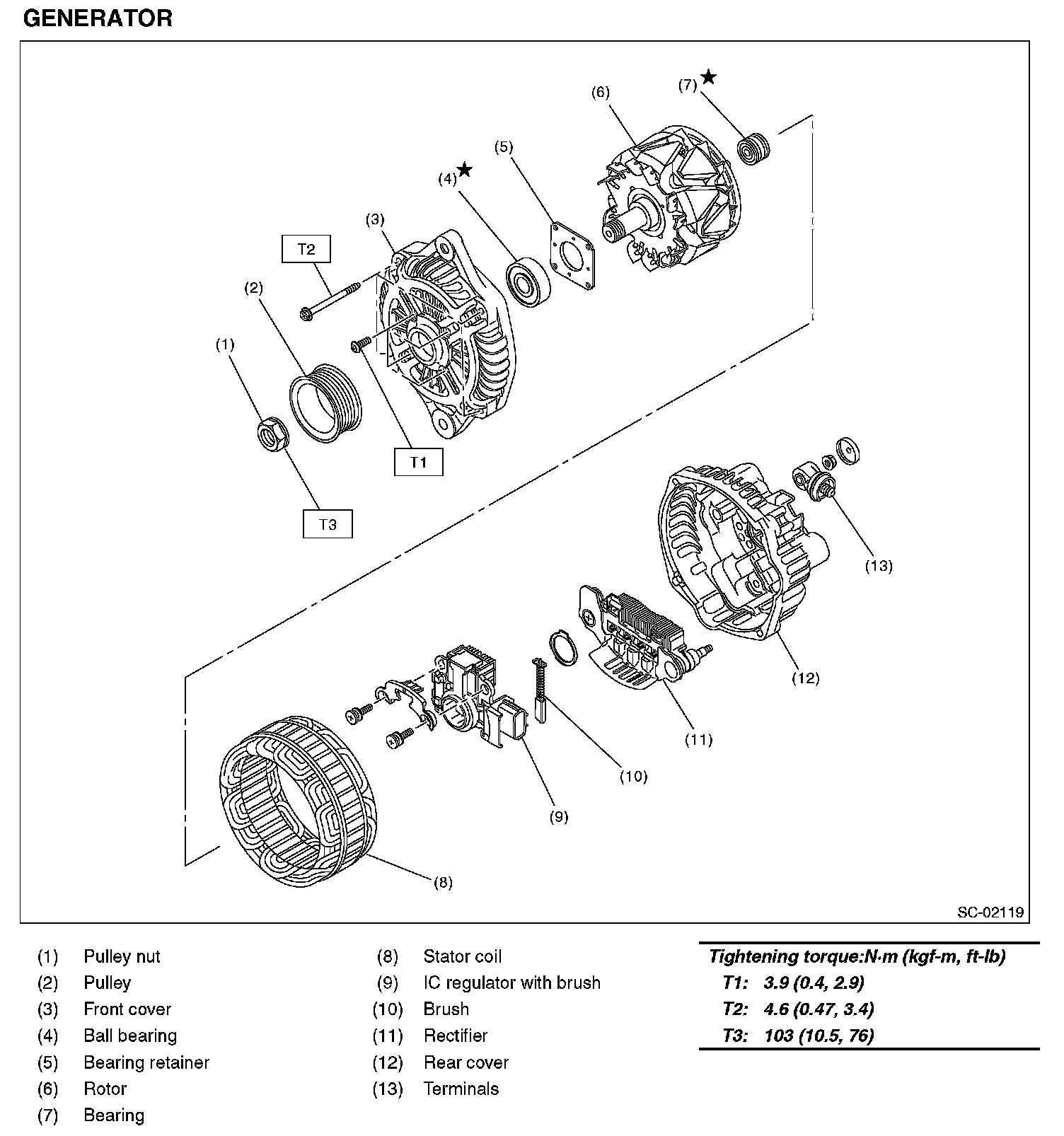 GENERATOR

(7) ★
(6)
(5)
(4) ★
(3)
T2
(2)
(1)
T1
T3
(13)
(12)
(11)
(10)
(9)
(8)

SC-02119

(1) Pulley nut
(2) Pulley
(3) Front cover
(4) Ball bearing
(5) Bearing retainer
(6) Rotor
(7) Bearing
(8) Stator coil
(9) IC regulator with brush
(10) Brush
(11) Rectifier
(12) Rear cover
(13) Terminals

Tightening torque:N·m (kgf-m, ft-lb)
T1: 3.9 (0.4, 2.9)
T2: 4.6 (0.47, 3.4)
T3: 103 (10.5, 76)