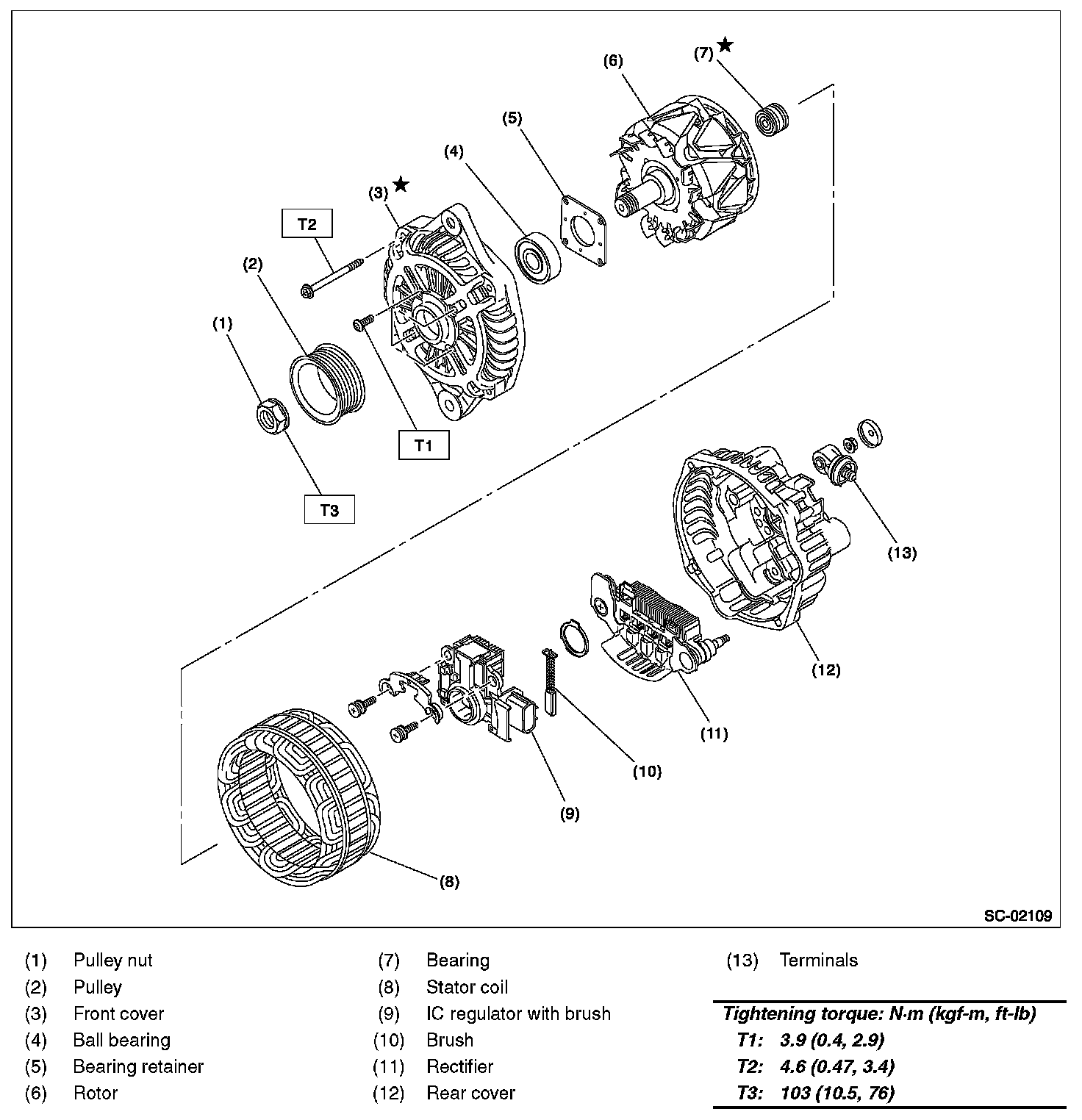 (7) ★
(6)
(5)
(4)
(3) ★
T2
(2)
(1)
T1
T3
(13)
(12)
(11)
(10)
(9)
(8)
SC-02109

(1) Pulley nut
(2) Pulley
(3) Front cover
(4) Ball bearing
(5) Bearing retainer
(6) Rotor

(7) Bearing
(8) Stator coil
(9) IC regulator with brush
(10) Brush
(11) Rectifier
(12) Rear cover

(13) Terminals

Tightening torque: N·m (kgf-m, ft-lb)
T1: 3.9 (0.4, 2.9)
T2: 4.6 (0.47, 3.4)
T3: 103 (10.5, 76)