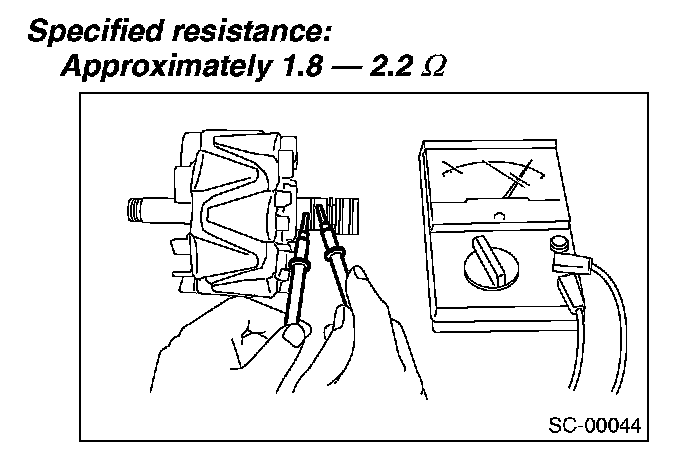 Specified resistance:
Approximately 1.8 — 2.2 $\Omega$

SC-00044