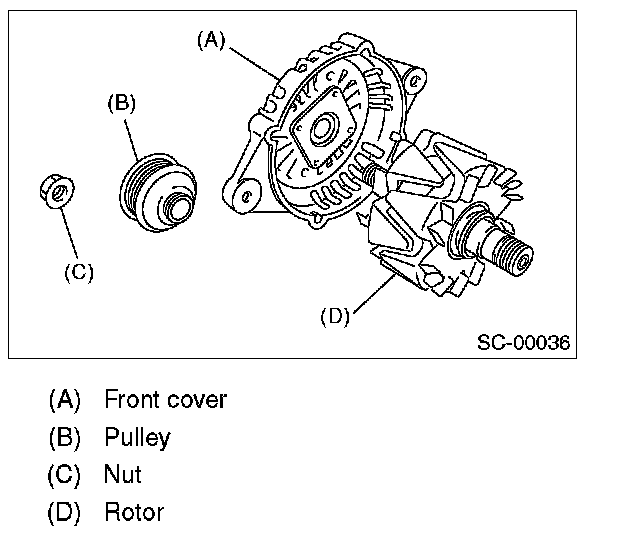 (A)
(B)
(C)
(D)
SC-00036

(A) Front cover
(B) Pulley
(C) Nut
(D) Rotor