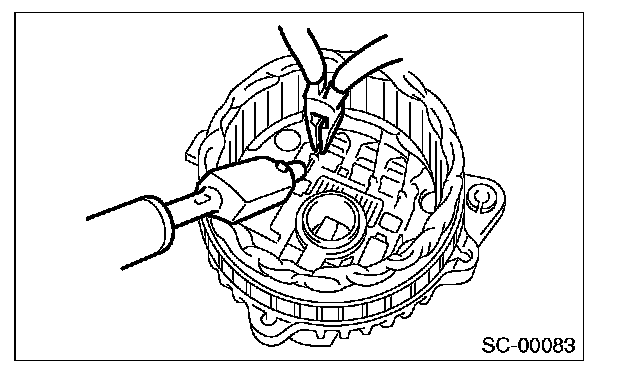 SC-00083