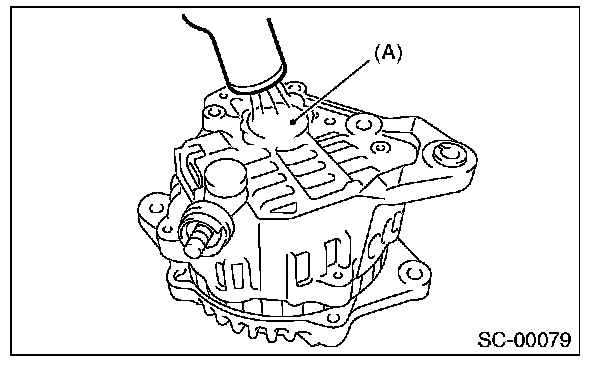 (A)

SC-00079