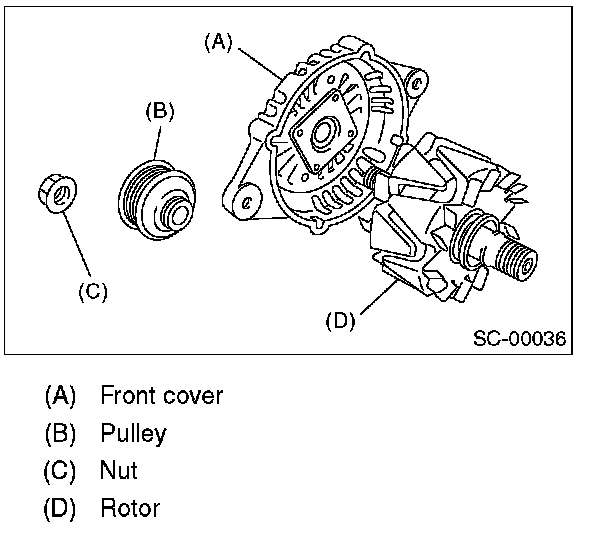 (A)
(B)
(C)
(D)
SC-00036

(A) Front cover
(B) Pulley
(C) Nut
(D) Rotor