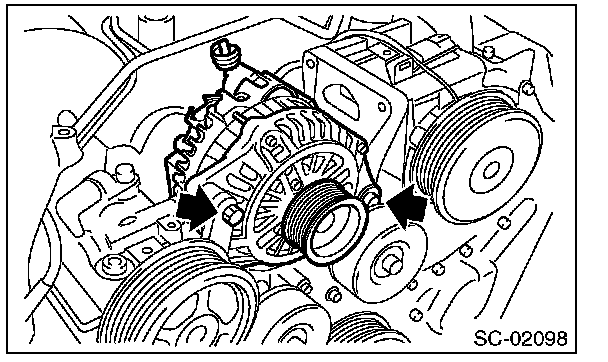 SC-02098