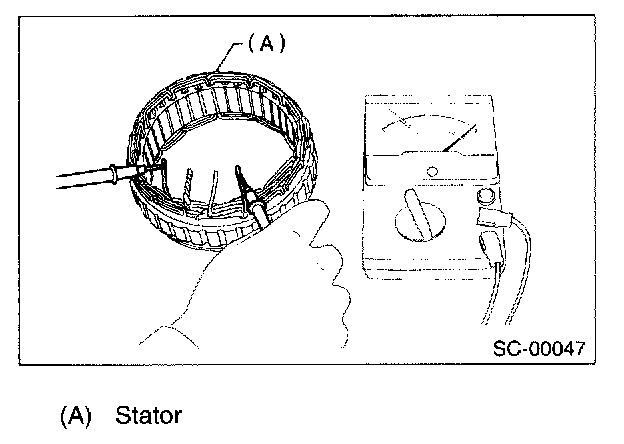 (A)

SC-00047

(A) Stator