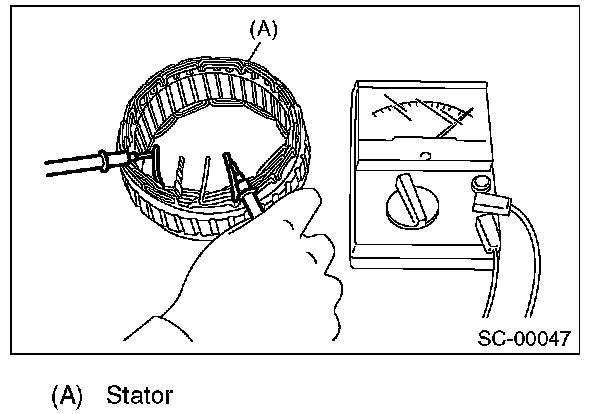 (A)

SC-00047

(A) Stator