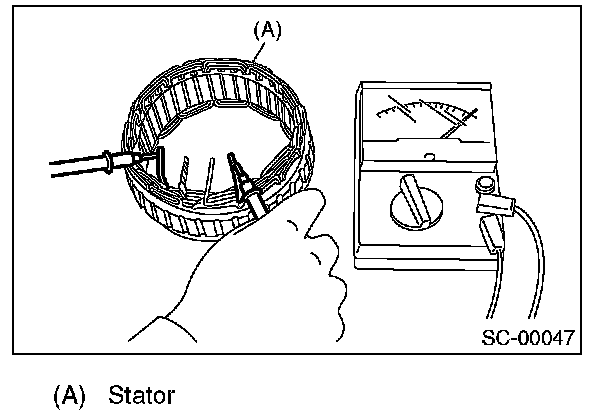 (A)

SC-00047

(A) Stator