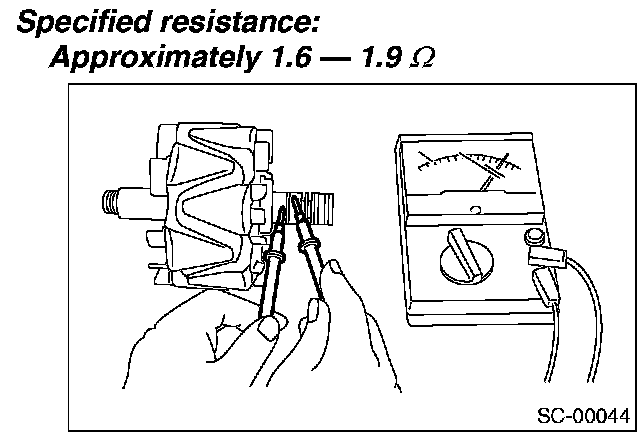 Specified resistance:
Approximately 1.6 — 1.9 $\Omega$

SC-00044