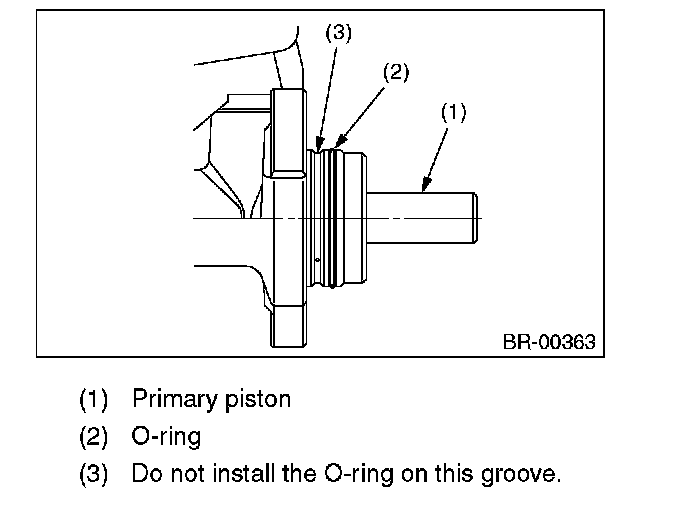 (3)
(2)
(1)
BR-00363

(1) Primary piston
(2) O-ring
(3) Do not install the O-ring on this groove.