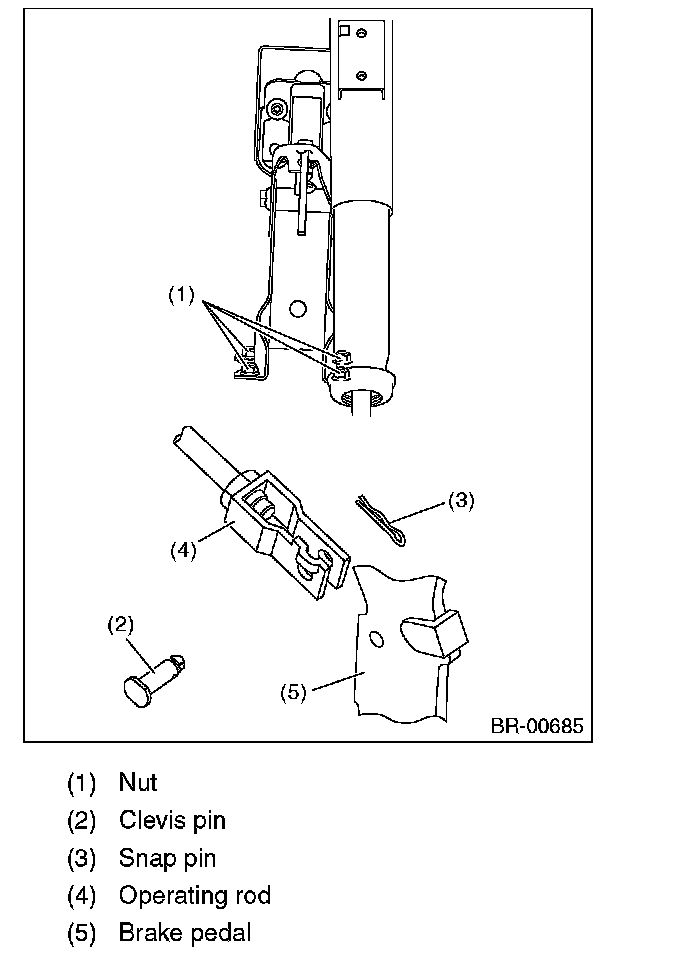 (1)

(3)

(4)

(2)

(5)

BR-00685

(1) Nut
(2) Clevis pin
(3) Snap pin
(4) Operating rod
(5) Brake pedal