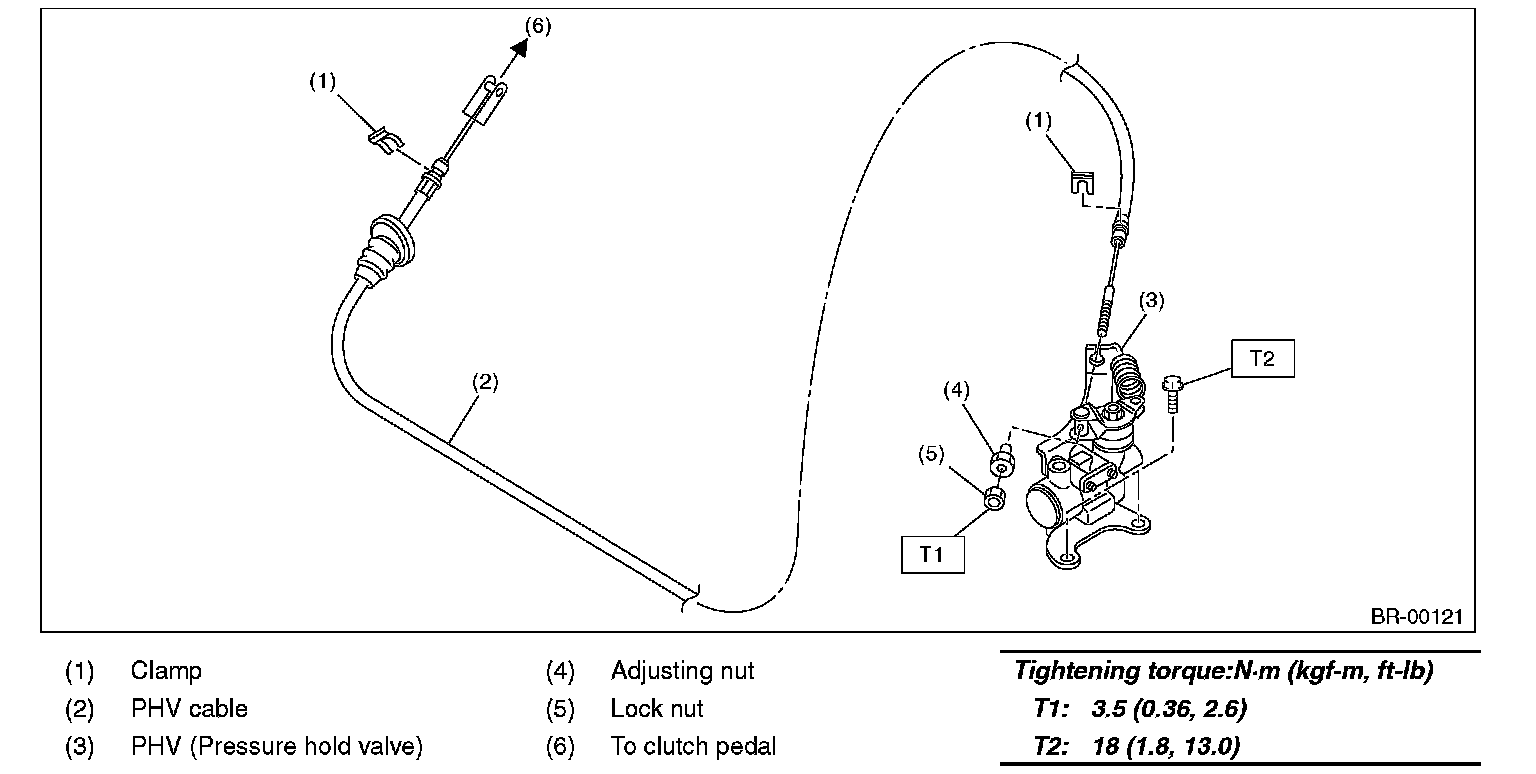 (6)
(1)
(1)
(3)
T2
(2)
(4)
(5)
T1
BR-00121

(1) Clamp
(2) PHV cable
(3) PHV (Pressure hold valve)

(4) Adjusting nut
(5) Lock nut
(6) To clutch pedal

Tightening torque:N·m (kgf-m, ft-lb)
T1: 3.5 (0.36, 2.6)
T2: 18 (1.8, 13.0)