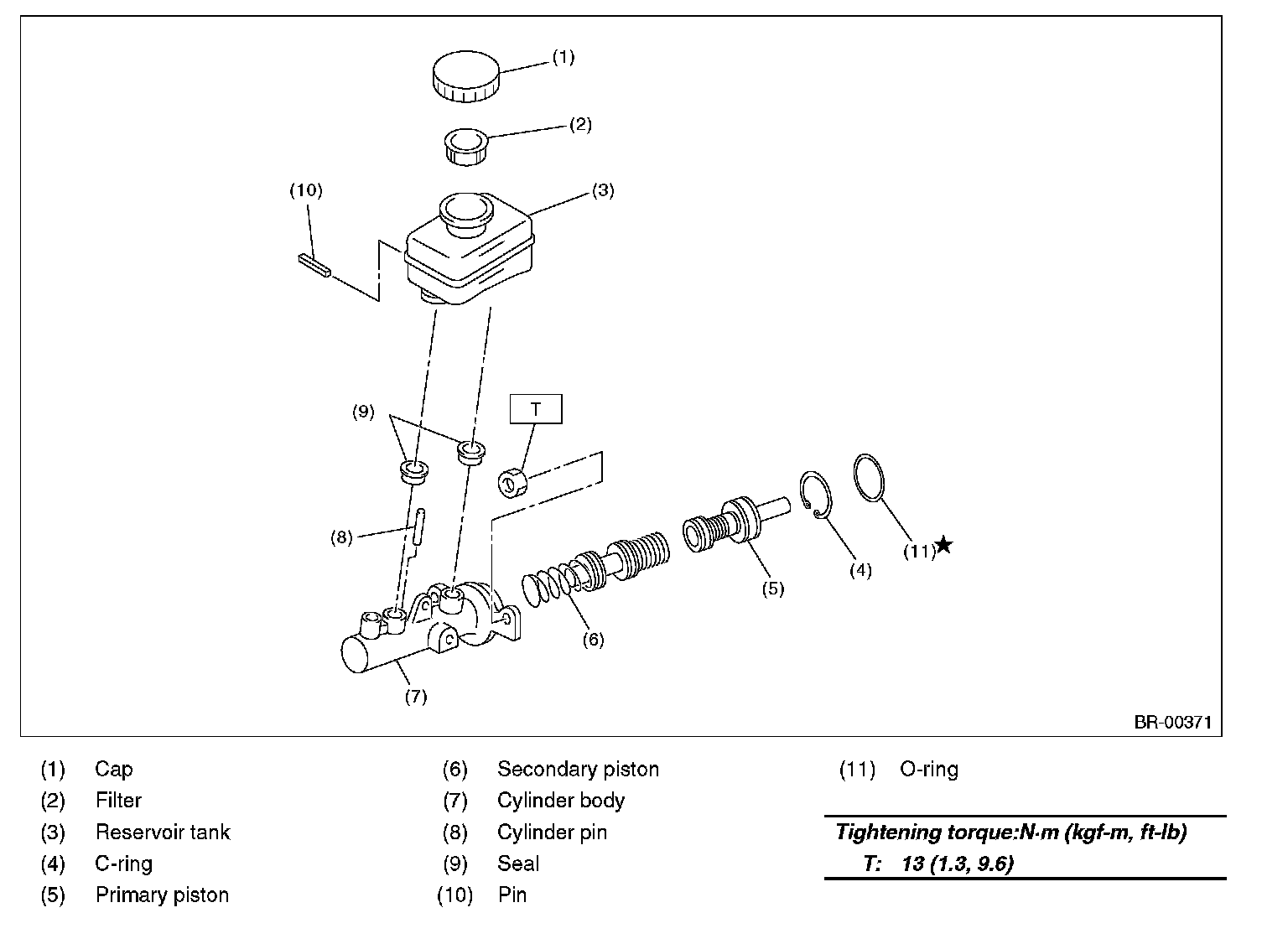 (1)

(2)

(10)

(3)

(9)

T

(8)

(11)★

(4)

(5)

(6)

(7)

BR-00371

(1) Cap
(2) Filter
(3) Reservoir tank
(4) C-ring
(5) Primary piston

(6) Secondary piston
(7) Cylinder body
(8) Cylinder pin
(9) Seal
(10) Pin

(11) O-ring

Tightening torque:N·m (kgf-m, ft-lb)
T: 13 (1.3, 9.6)