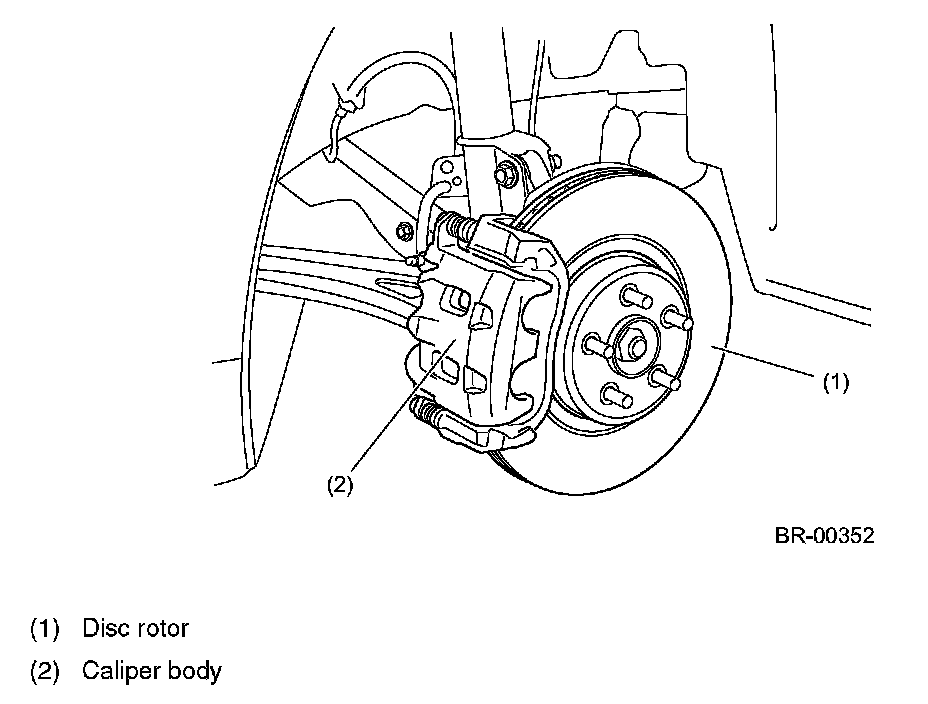 (1)

(2)

BR-00352

(1) Disc rotor
(2) Caliper body