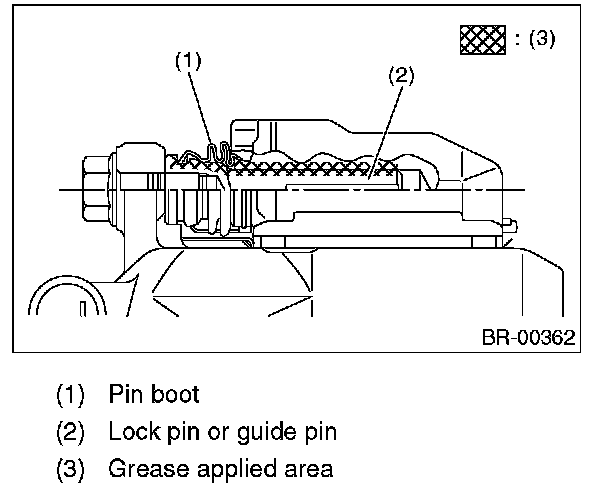 : (3)

(1)

(2)

BR-00362

(1) Pin boot

(2) Lock pin or guide pin

(3) Grease applied area