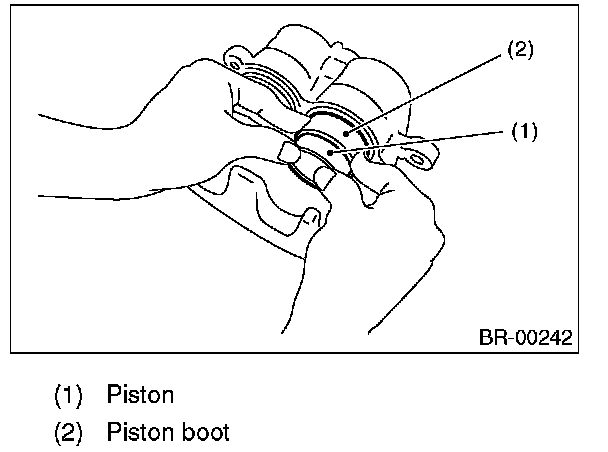 (2)
(1)
BR-00242

(1) Piston
(2) Piston boot