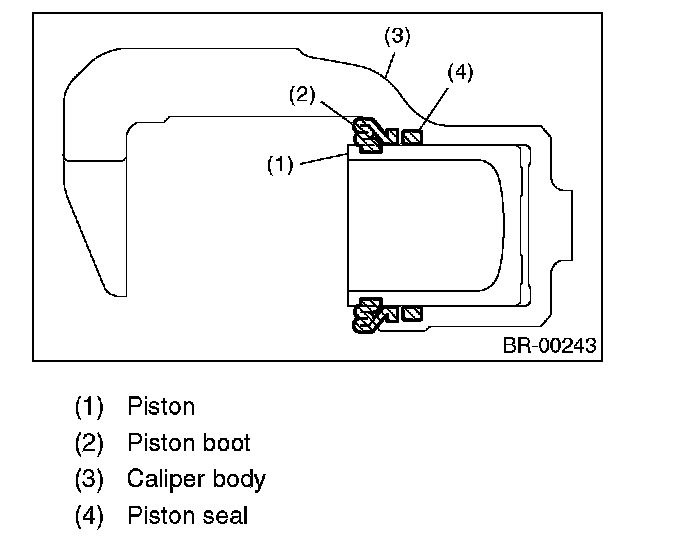 (3)
(4)
(2)
(1)
BR-00243

(1) Piston
(2) Piston boot
(3) Caliper body
(4) Piston seal